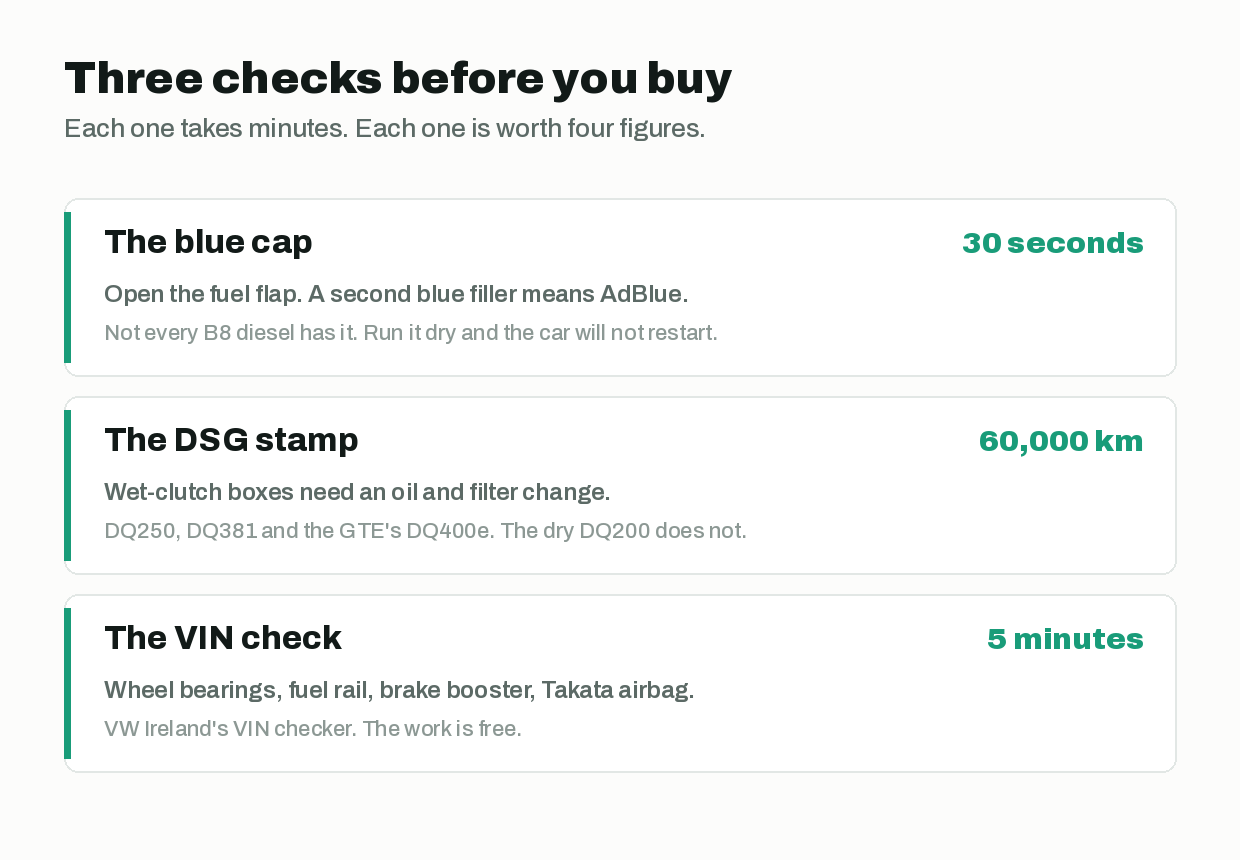 Three checks before you buy

Each one takes minutes. Each one is worth four figures.

The blue cap

30 seconds

Open the fuel flap. A second blue filler means AdBlue.

Not every B8 diesel has it. Run it dry and the car will not restart.

The DSG stamp

60,000 km

Wet-clutch boxes need an oil and filter change.

DQ250, DQ381 and the GTE's DQ400e. The dry DQ200 does not.

The VIN check

5 minutes

Wheel bearings, fuel rail, brake booster, Takata airbag.

VW Ireland's VIN checker. The work is free.